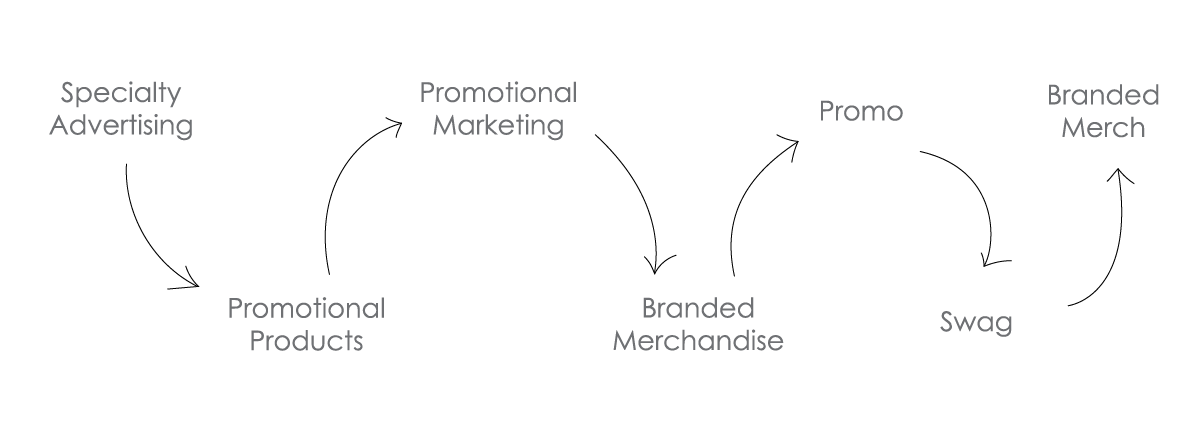 Specialty Advertising

Promotional Products

Promotional Marketing

Branded Merchandise

Promo

Swag

Branded Merch